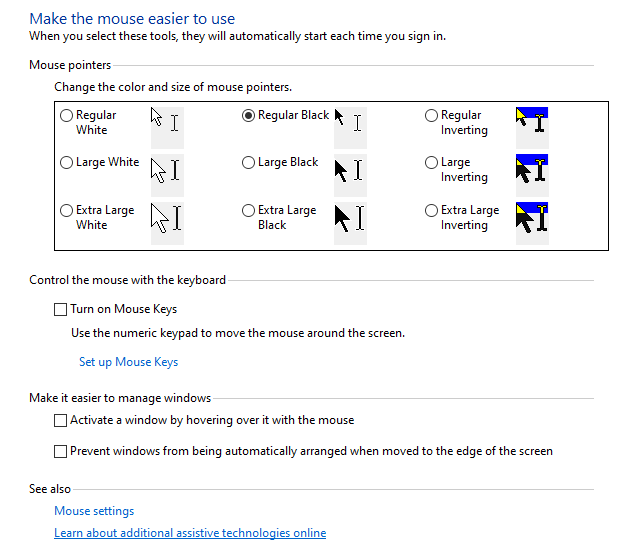 Make the mouse easier to use
When you select these tools, they will automatically start each time you sign in.

Mouse pointers

Change the color and size of mouse pointers.

Regular White

Regular Black

Regular Inverting

Large White

Large Black

Large Inverting

Extra Large White

Extra Large Black

Extra Large Inverting

Control the mouse with the keyboard

Turn on Mouse Keys

Use the numeric keypad to move the mouse around the screen.

Set up Mouse Keys

Make it easier to manage windows

Activate a window by hovering over it with the mouse

Prevent windows from being automatically arranged when moved to the edge of the screen

See also

Mouse settings

Learn about additional assistive technologies online